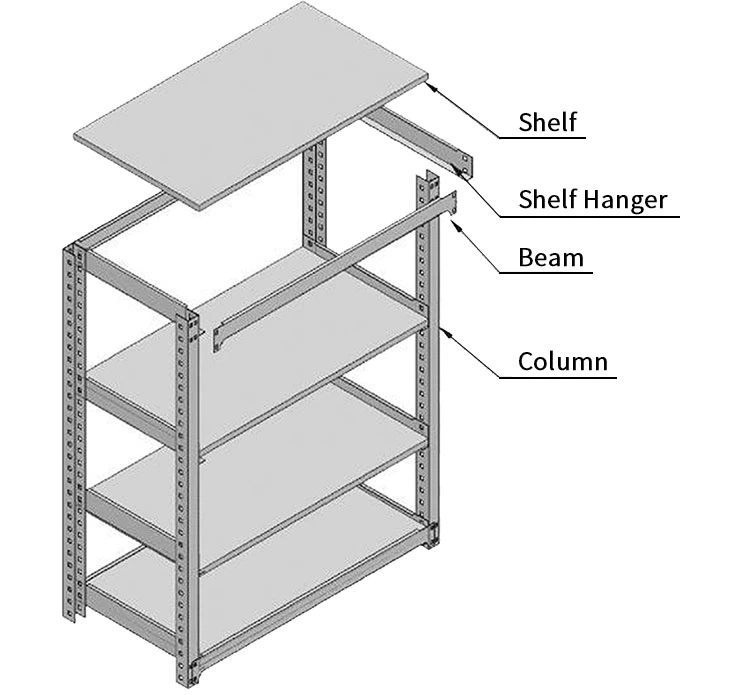 Shelf

Shelf Hanger

Beam

Column